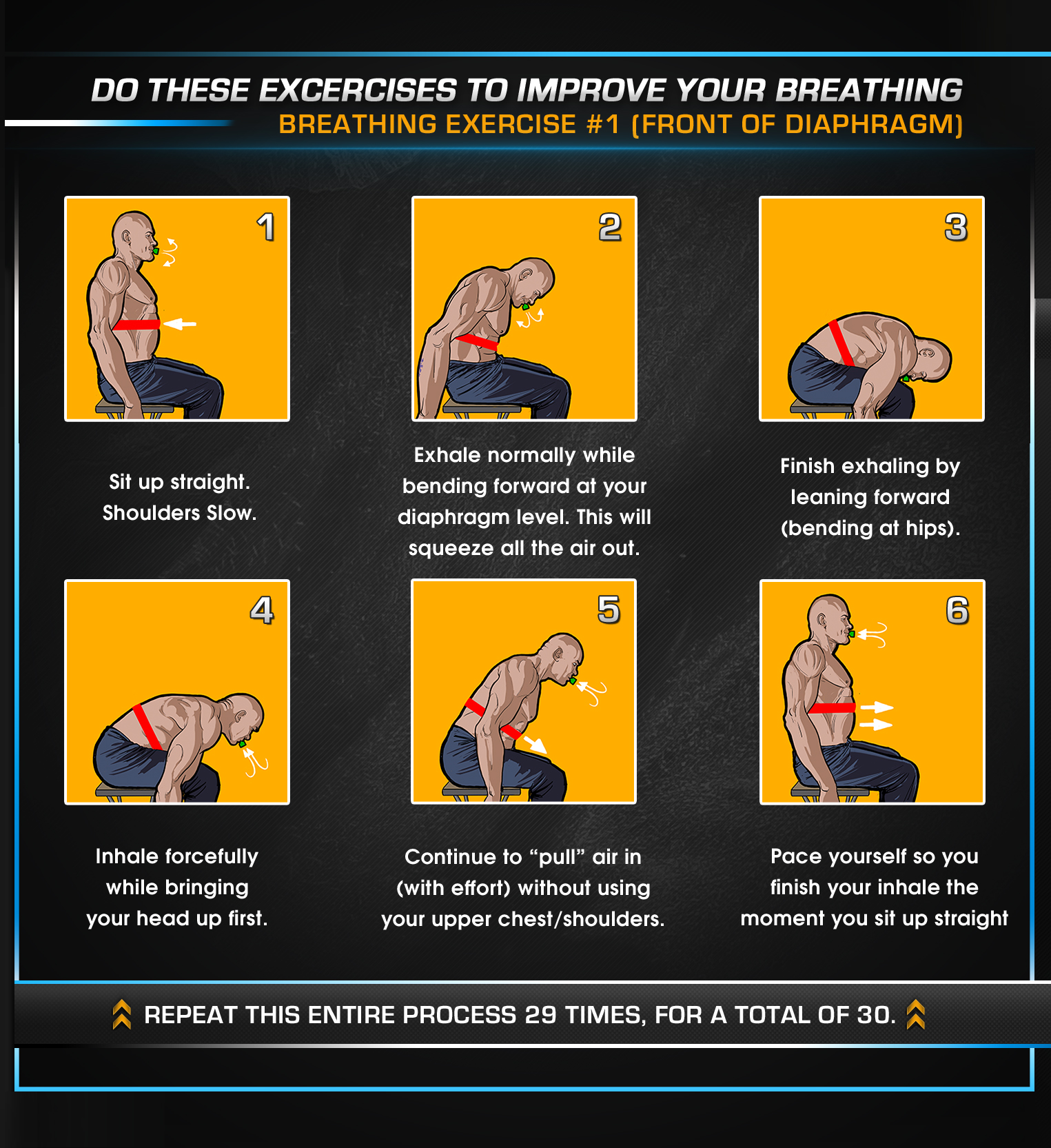 DO THESE EXCERCISES TO IMPROVE YOUR BREATHING
BREATHING EXERCISE #1 (FRONT OF DIAPHRAGM)

1

Sit up straight. Shoulders Slow.

2

Exhale normally while bending forward at your diaphragm level. This will squeeze all the air out.

3

Finish exhaling by leaning forward (bending at hips).

4

Inhale forcefully while bringing your head up first.

5

Continue to “pull” air in (with effort) without using your upper chest/shoulders.

6

Pace yourself so you finish your inhale the moment you sit up straight

REPEAT THIS ENTIRE PROCESS 29 TIMES, FOR A TOTAL OF 30.